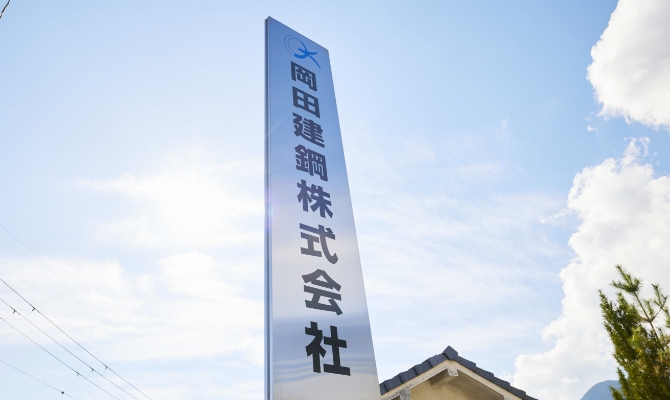 岡田建鋼株式会社