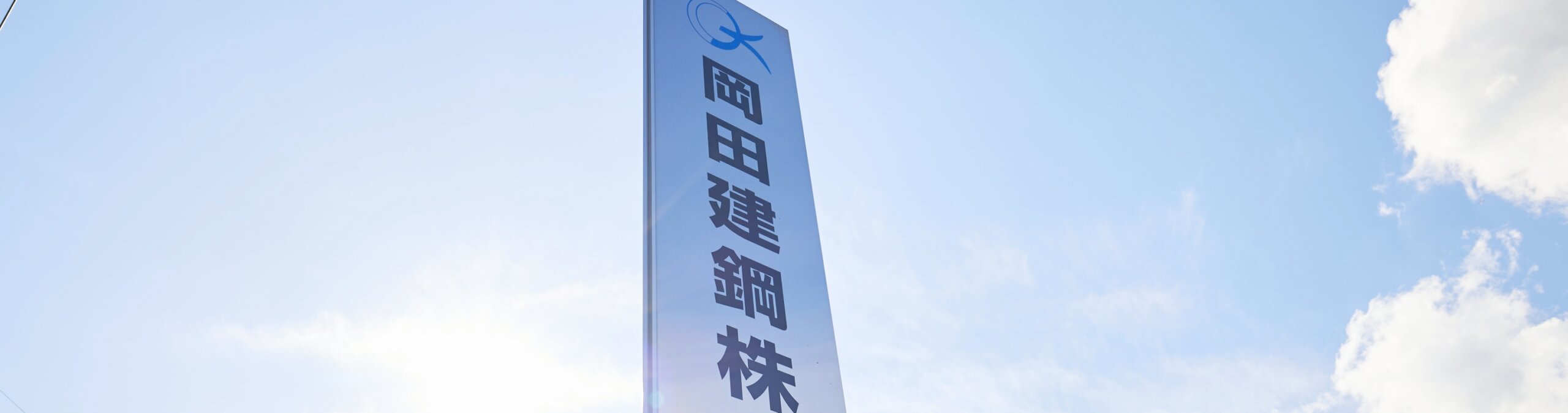 岡田建鋼株